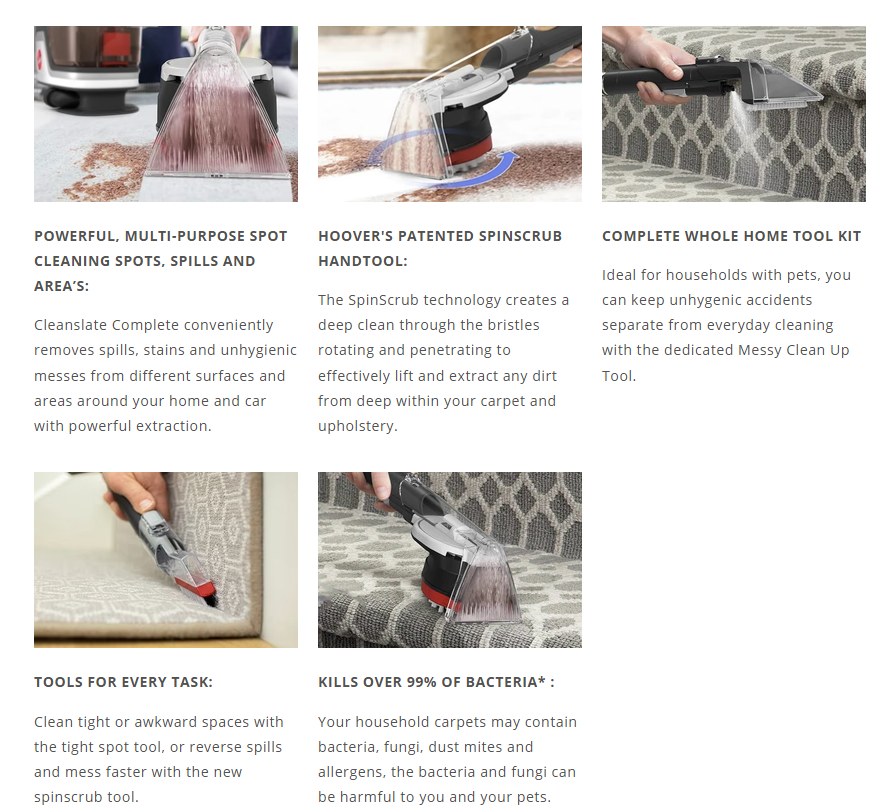 POWERFUL, MULTI-PURPOSE SPOT CLEANING SPOTS, SPILLS AND AREA'S:

Cleanslate Complete conveniently removes spills, stains and unhygienic messes from different surfaces and areas around your home and car with powerful extraction.

HOOVER'S PATENTED SPINSCRUB HANDTOOL:

The SpinScrub technology creates a deep clean through the bristles rotating and penetrating to effectively lift and extract any dirt from deep within your carpet and upholstery.

COMPLETE WHOLE HOME TOOL KIT

Ideal for households with pets, you can keep unhygenic accidents separate from everyday cleaning with the dedicated Messy Clean Up Tool.

TOOLS FOR EVERY TASK:

Clean tight or awkward spaces with the tight spot tool, or reverse spills and mess faster with the new spinscrub tool.

KILLS OVER 99% OF BACTERIA* :

Your household carpets may contain bacteria, fungi, dust mites and allergens, the bacteria and fungi can be harmful to you and your pets.